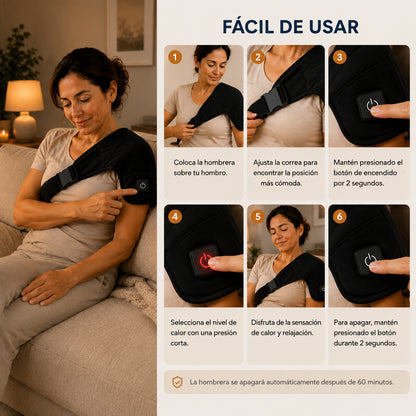 FÁCIL DE USAR

1
Coloca la hombrera sobre tu hombro.

2
Ajusta la correa para encontrar la posición más cómoda.

3
Mantén presionado el botón de encendido por 2 segundos.

4
Selecciona el nivel de calor con una presión corta.

5
Disfruta de la sensación de calor y relajación.

6
Para apagar, mantén presionado el botón durante 2 segundos.

La hombrera se apagará automáticamente después de 60 minutos.